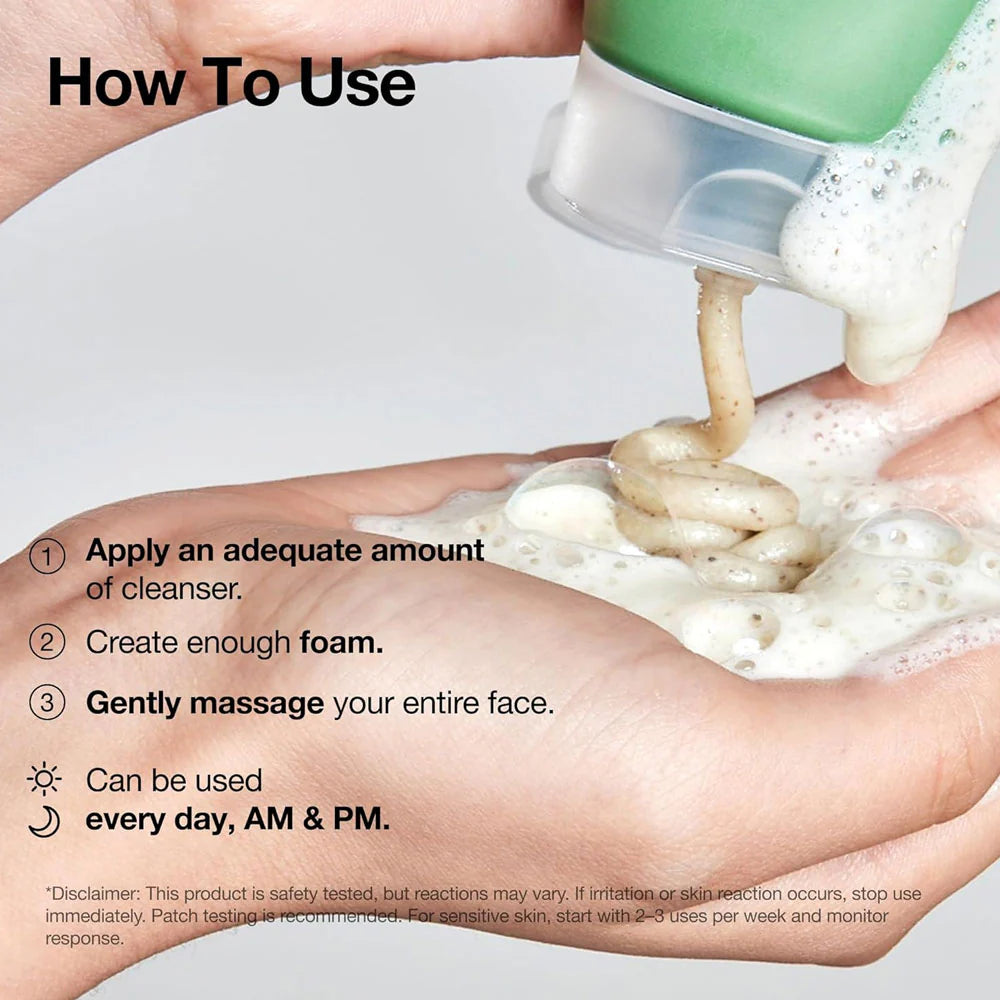 How To Use

1 Apply an adequate amount of cleanser.

2 Create enough foam.

3 Gently massage your entire face.

Can be used every day, AM & PM.

*Disclaimer: This product is safety tested, but reactions may vary. If irritation or skin reaction occurs, stop use immediately. Patch testing is recommended. For sensitive skin, start with 2–3 uses per week and monitor response.