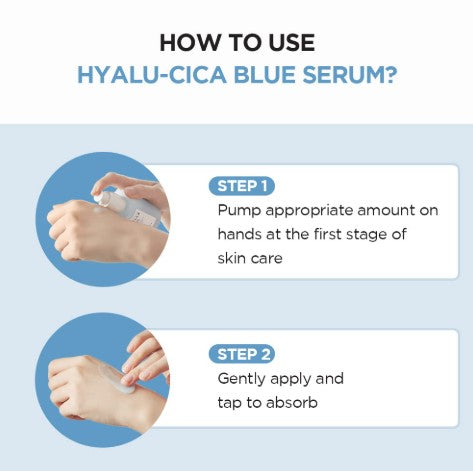 HOW TO USE
HYALU-CICA BLUE SERUM?

STEP 1
Pump appropriate amount on hands at the first stage of skin care

STEP 2
Gently apply and tap to absorb