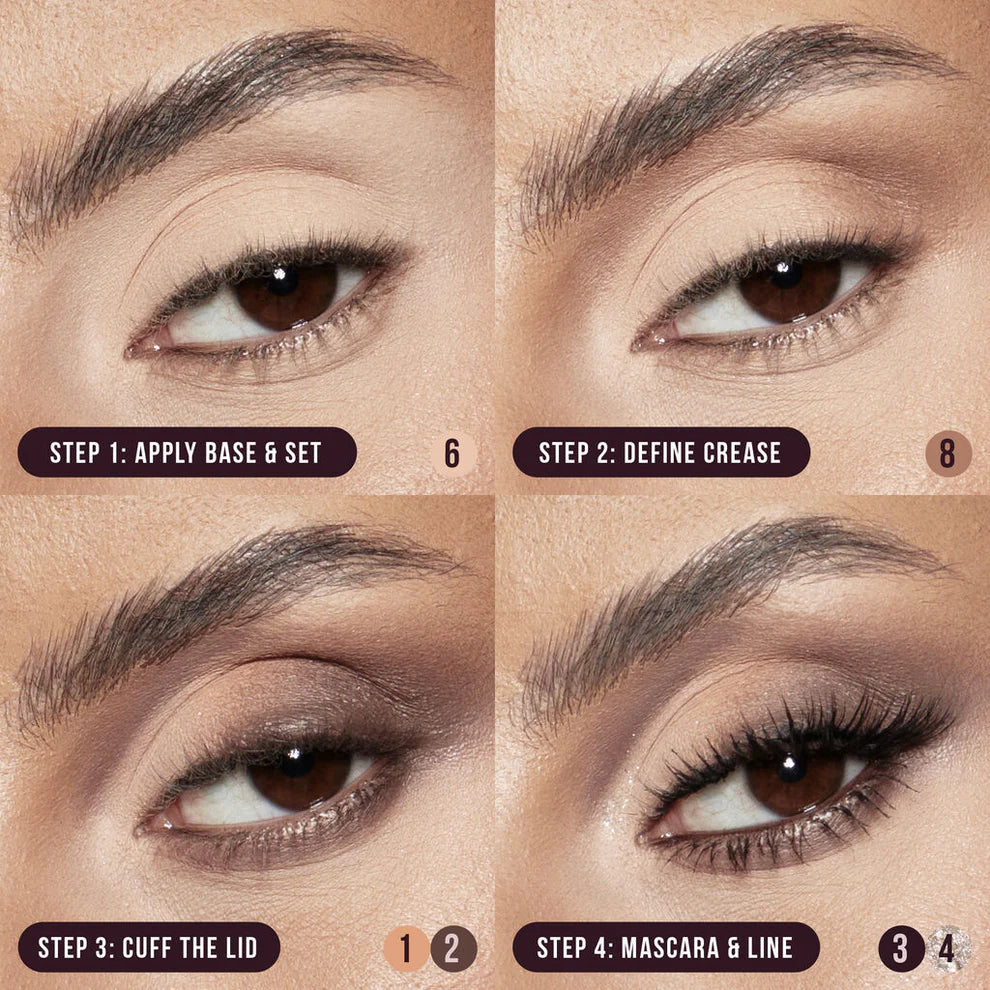 STEP 1: APPLY BASE & SET
6

STEP 2: DEFINE CREASE
8

STEP 3: CUFF THE LID
1 2

STEP 4: MASCARA & LINE
3 4