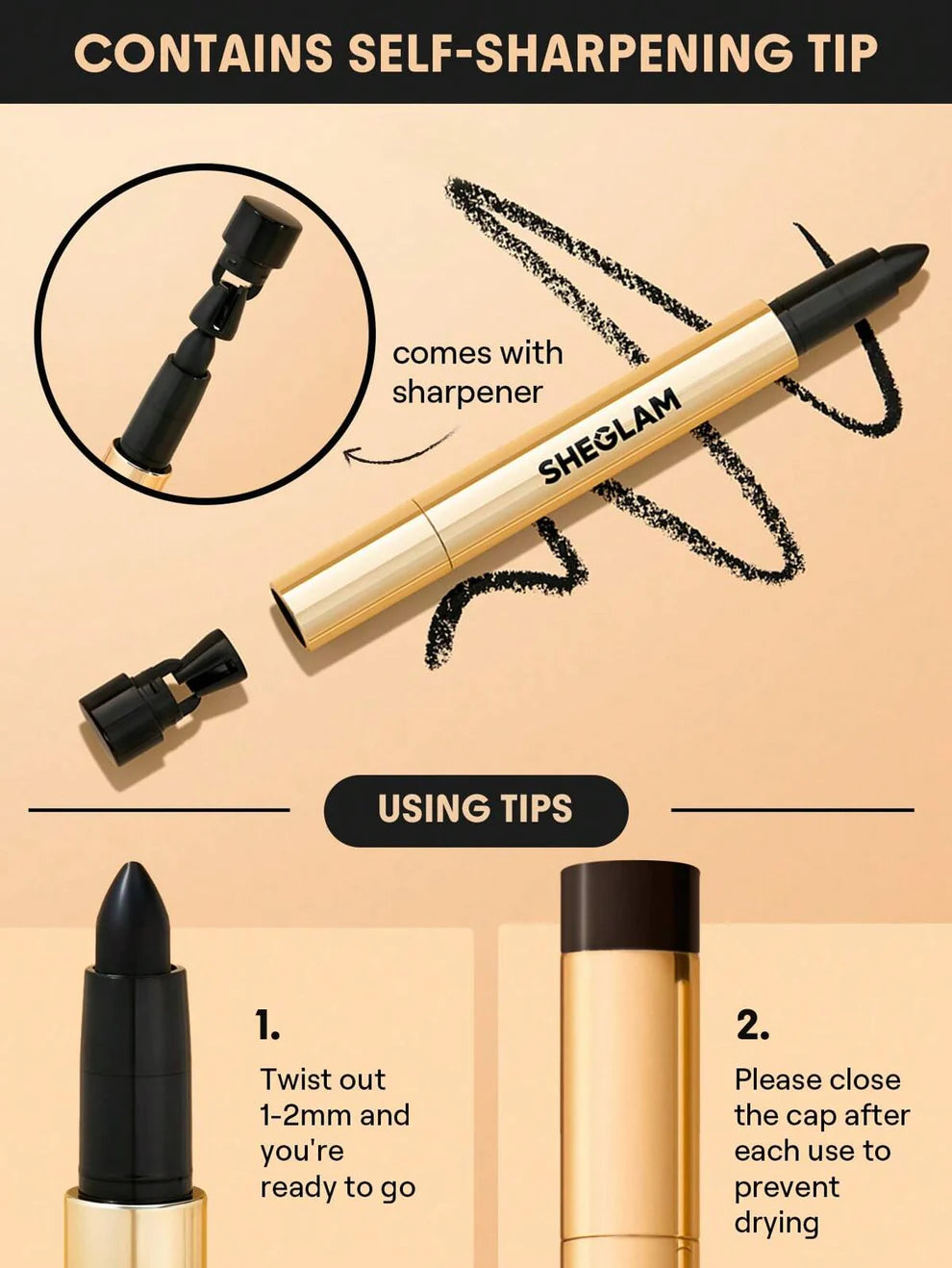 CONTAINS SELF-SHARPENING TIP

comes with sharpener

SHEGLAM

USING TIPS

1.
Twist out 1-2mm and you're ready to go

2.
Please close the cap after each use to prevent drying